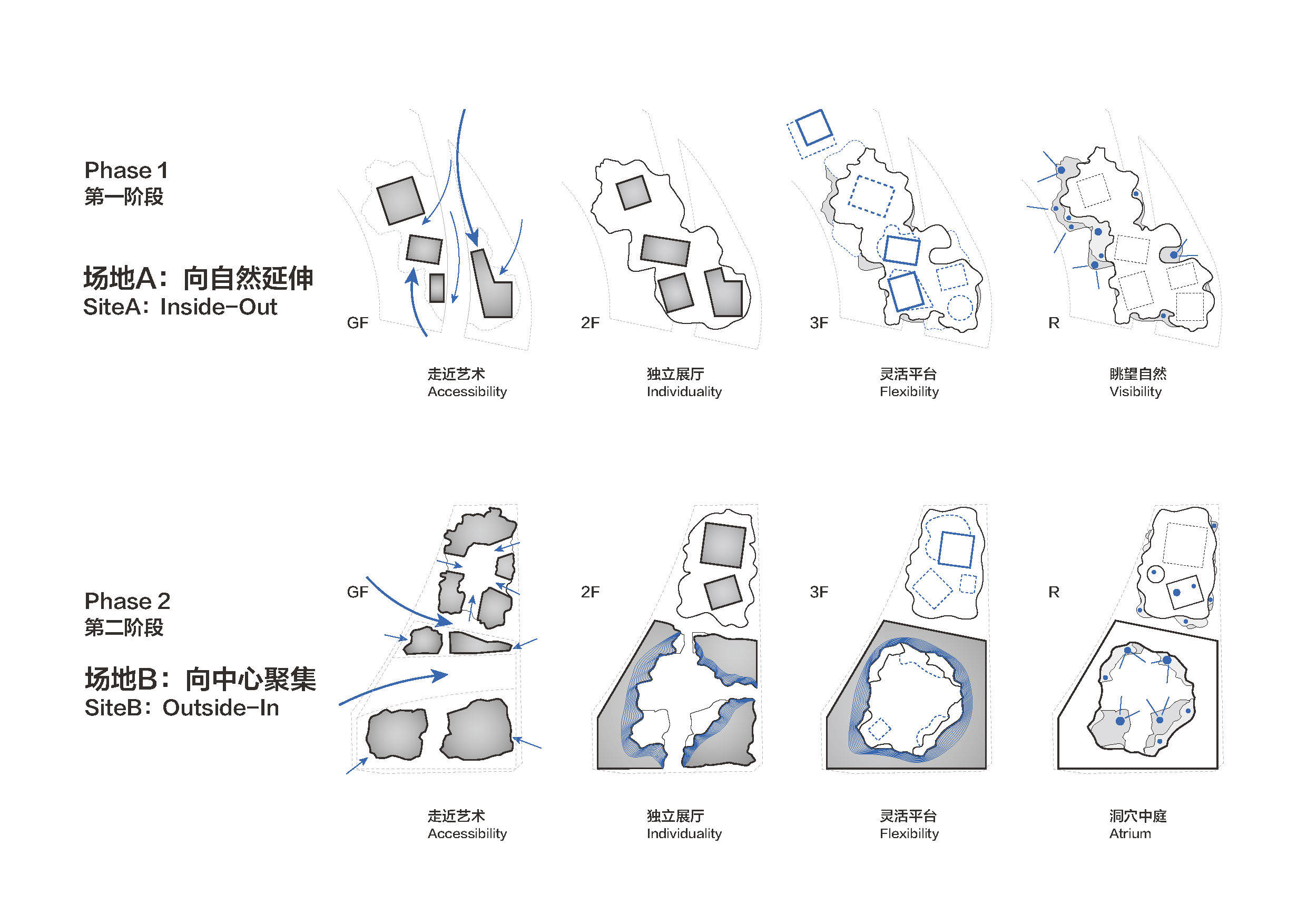 Phase 1
第一阶段

场地A：向自然延伸
SiteA：Inside-Out

GF

2F

3F

R

走近艺术
Accessibility

独立展厅
Individuality

灵活平台
Flexibility

眺望自然
Visibility

Phase 2
第二阶段

场地B：向中心聚集
SiteB：Outside-In

GF

2F

3F

R

走近艺术
Accessibility

独立展厅
Individuality

灵活平台
Flexibility

洞穴中庭
Atrium