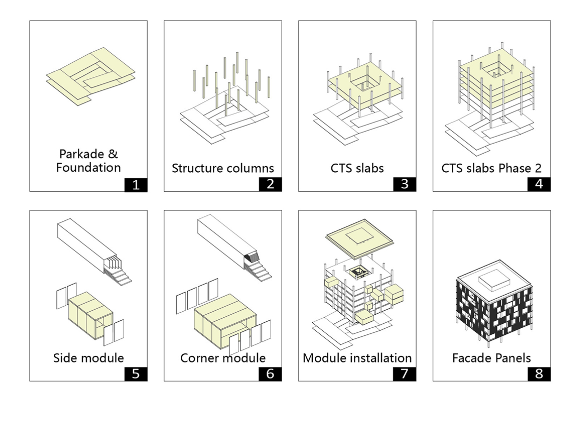 Parkade & Foundation
1

Structure columns
2

CTS slabs
3

CTS slabs Phase 2
4

Side module
5

Corner module
6

Module installation
7

Facade Panels
8