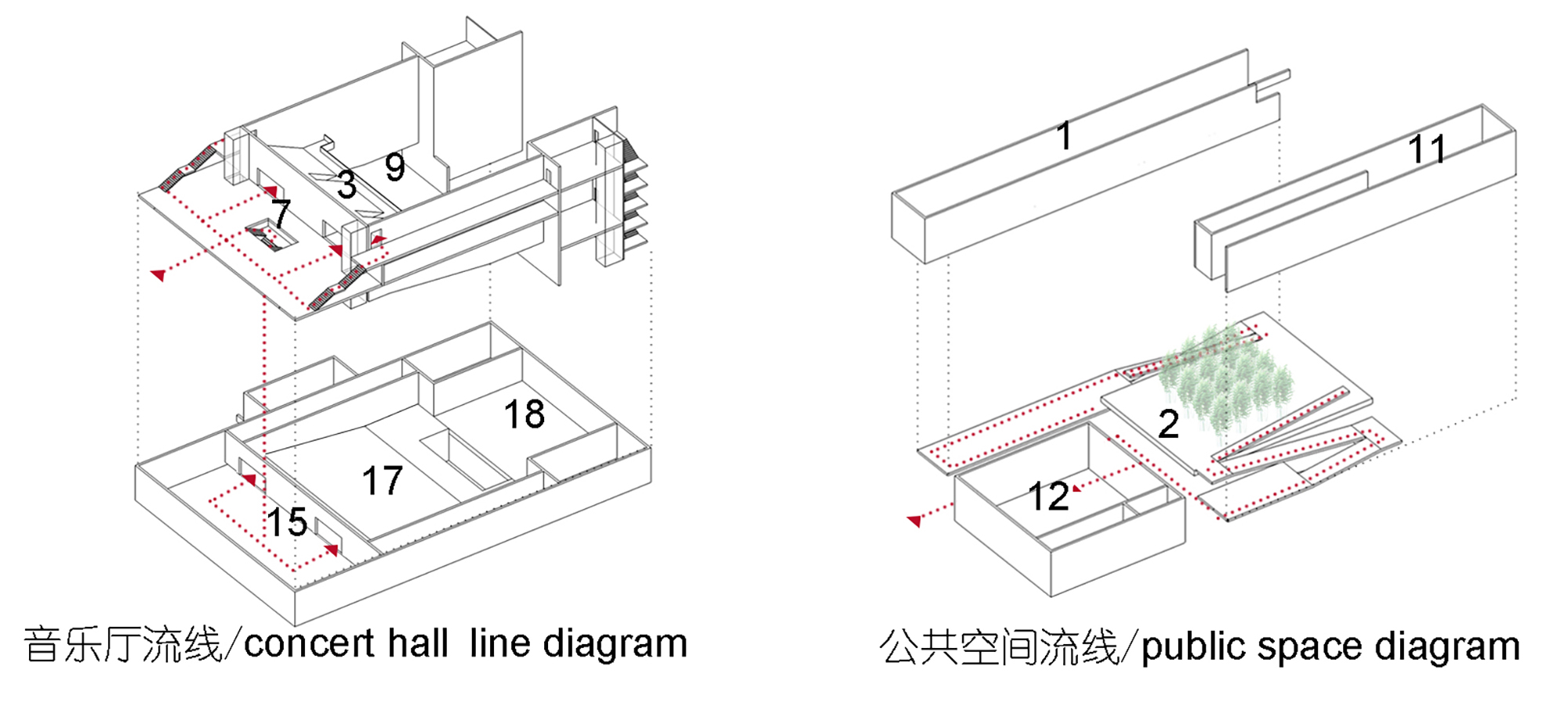 9
3
7
18
17
15
音乐厅流线/concert hall line diagram

1
11
2
12
公共空间流线/public space diagram